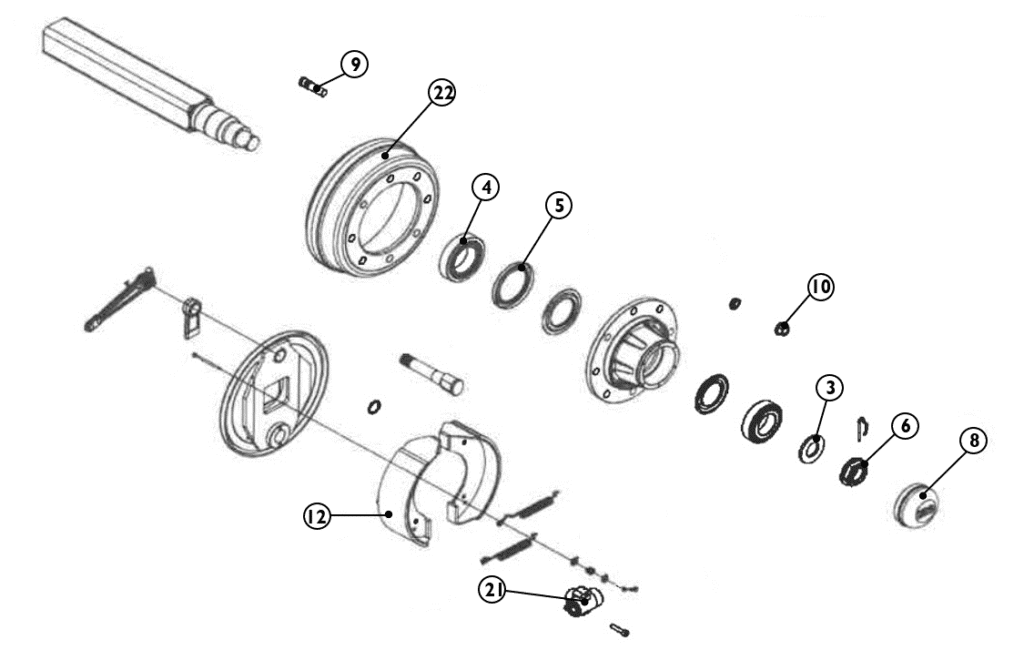 9
22
4
5
10
3
6
8
12
21