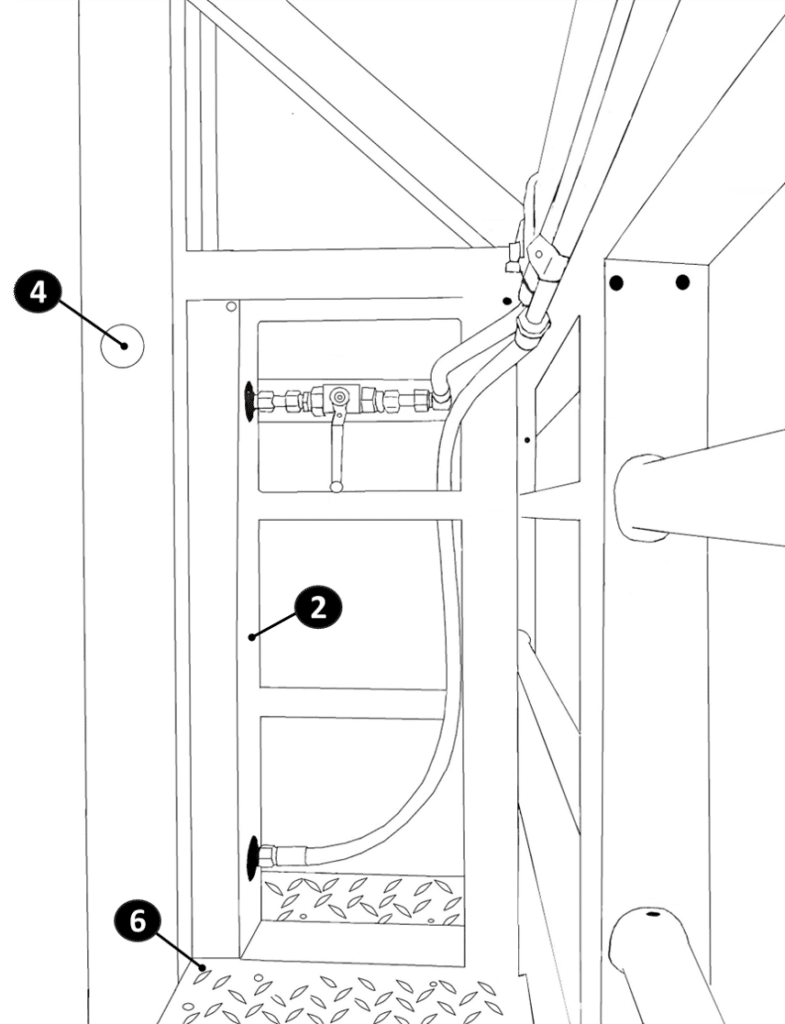 4

2

6