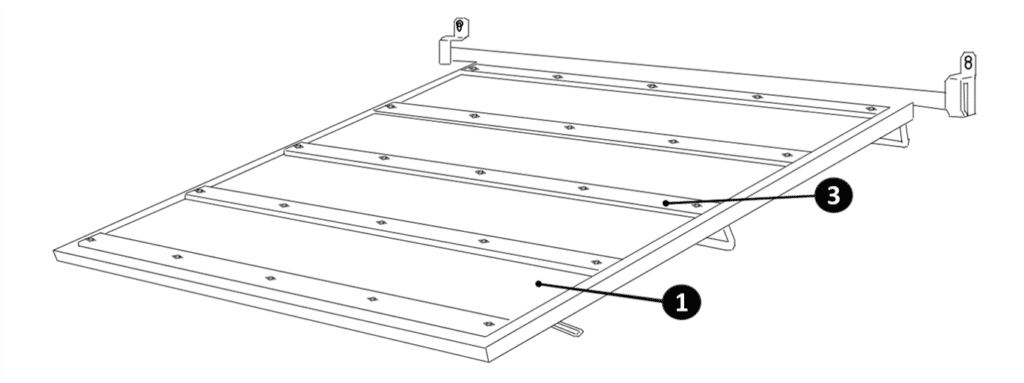 3

1